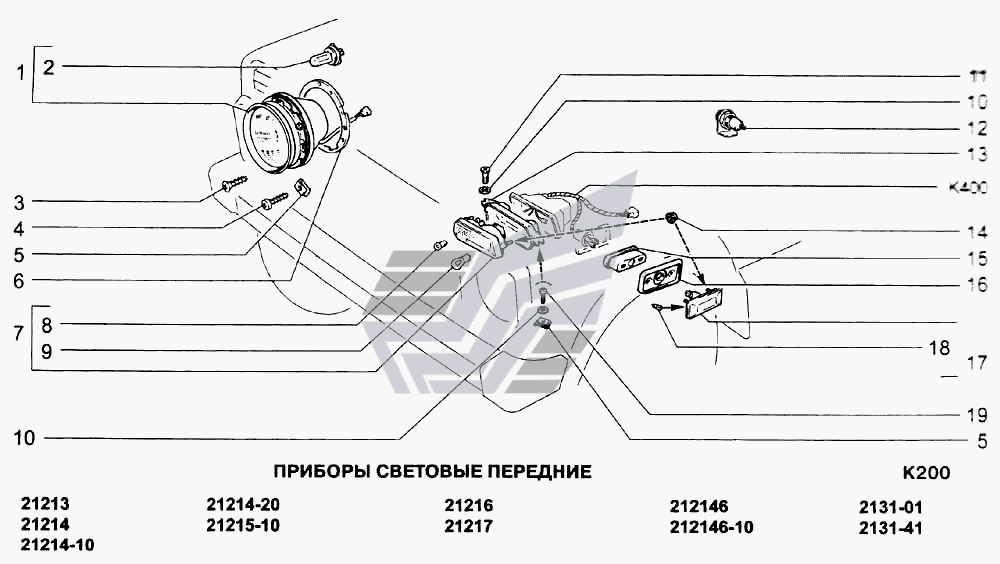 1
2
3
4
5
6
7
8
9
10
11
10
12
13
K400
14
15
16
18
17
19
5

ПРИБОРЫ СВЕТОВЫЕ ПЕРЕДНИЕ

K200

21213
21214
21214-10

21214-20
21215-10

21216
21217

212146
212146-10

2131-01
2131-41